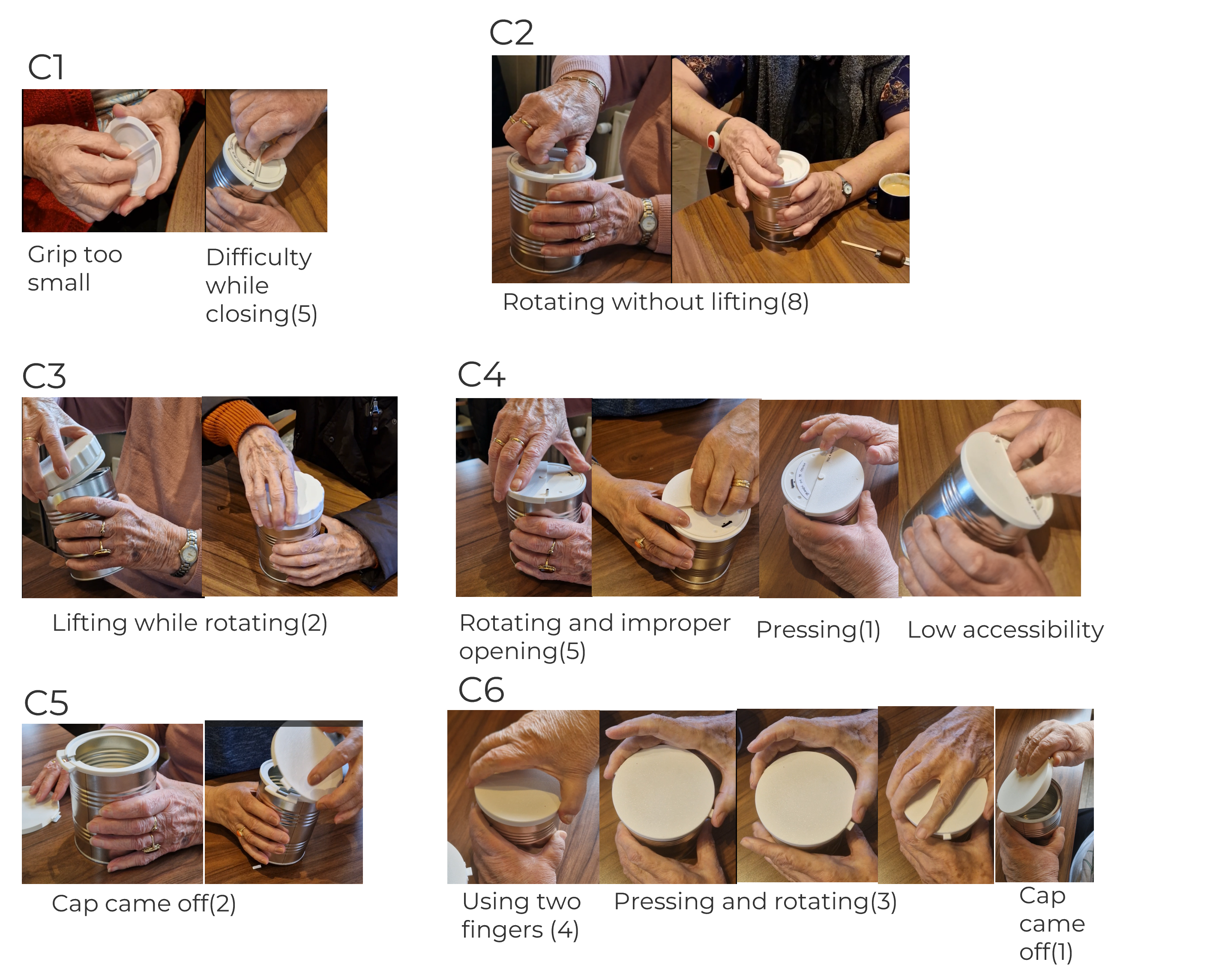 C1

Grip too small

Difficulty while closing(5)

C2

Rotating without lifting(8)

C3

Lifting while rotating(2)

C4

Rotating and improper opening(5)

Pressing(1)

Low accessibility

C5

Cap came off(2)

C6

Using two fingers (4)

Pressing and rotating(3)

Cap came off(1)